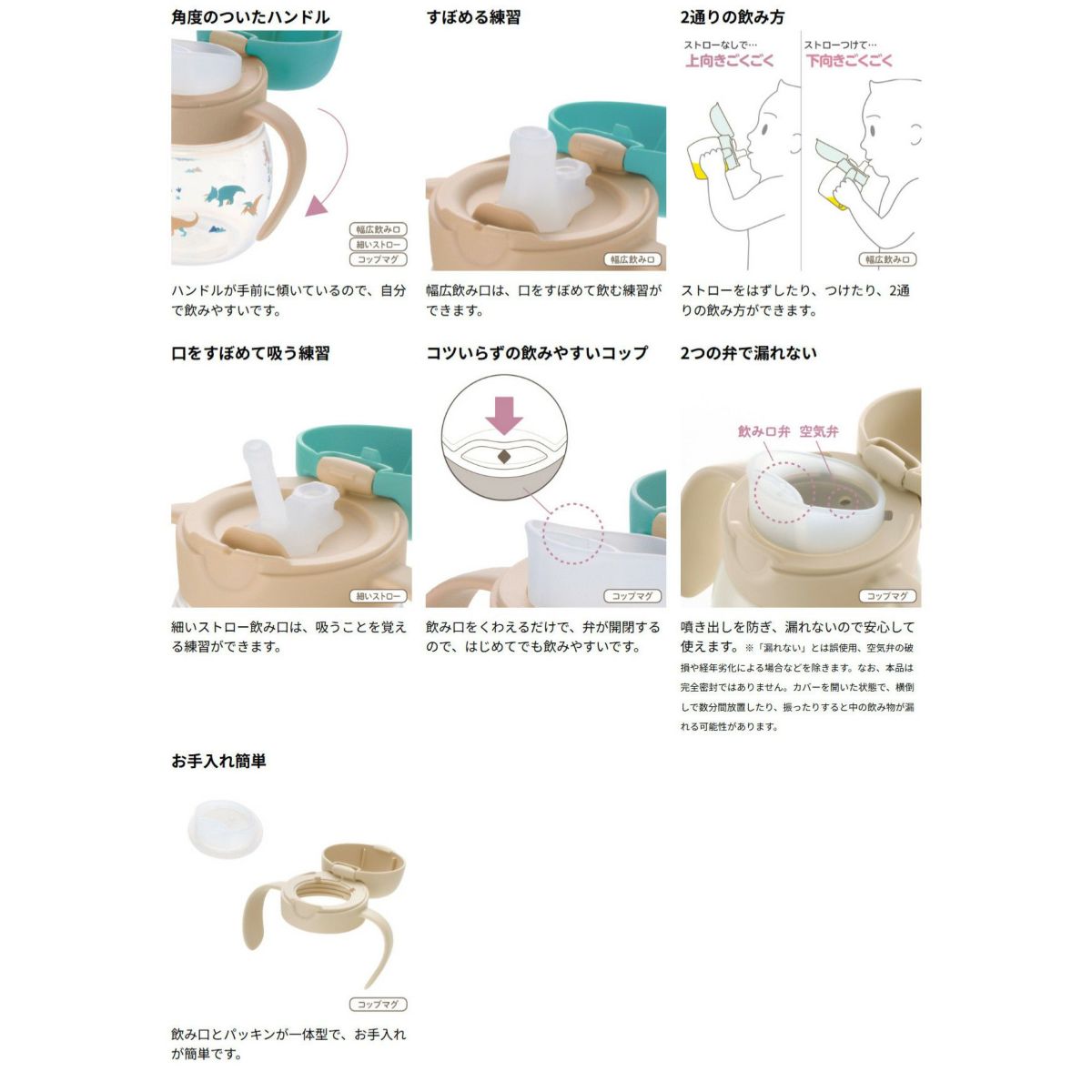 角度のついたハンドル

幅広飲み口
細いストロー
コップマグ

ハンドルが手前に傾いているので、自分で飲みやすいです。

すぼめる練習

幅広飲み口

幅広飲み口は、口をすぼめて飲む練習ができます。

2通りの飲み方

ストローなしで…
上向きごくごく

ストローつけて…
下向きごくごく

幅広飲み口

ストローをはずしたり、つけたり、2通りの飲み方ができます。

口をすぼめて吸う練習

細いストロー

細いストロー飲み口は、吸うことを覚える練習ができます。

コツいらずの飲みやすいコップ

コップマグ

飲み口をくわえるだけで、弁が開閉するので、はじめてでも飲みやすいです。

2つの弁で漏れない

飲み口弁 空気弁

コップマグ

噴き出しを防ぎ、漏れないので安心して使えます。※「漏れない」とは誤使用、空気弁の破損や経年劣化による場合などを除きます。なお、本品は完全密封ではありません。カバーを開いた状態で、横倒しで数分間放置したり、振ったりすると中の飲み物が漏れる可能性があります。

お手入れ簡単

コップマグ

飲み口とパッキンが一体型で、お手入れが簡単です。