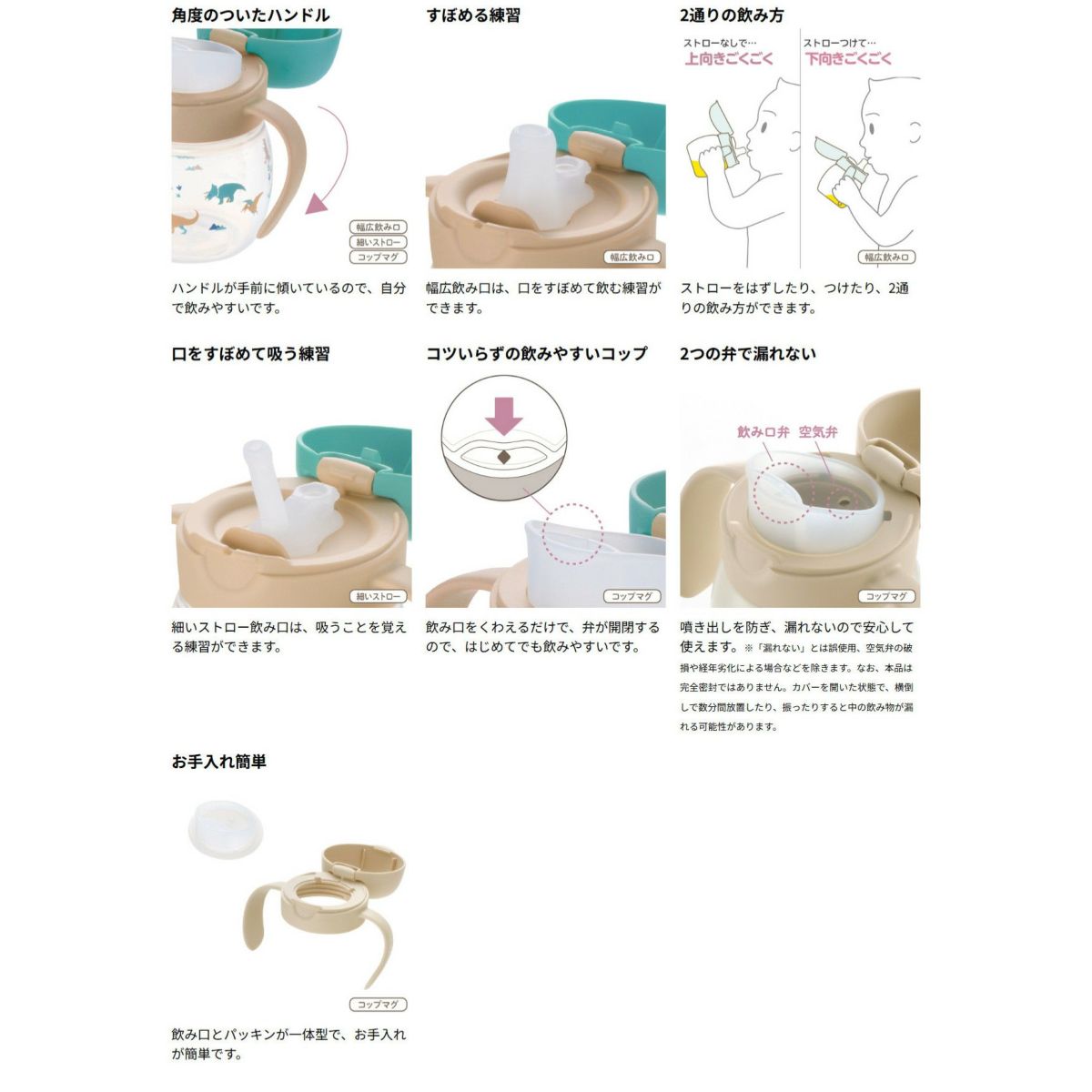 角度のついたハンドル

幅広飲み口
細いストロー
コップマグ

ハンドルが手前に傾いているので、自分で飲みやすいです。

すぼめる練習

幅広飲み口

幅広飲み口は、口をすぼめて飲む練習ができます。

2通りの飲み方

ストローなしで…
上向きごくごく

ストローつけて…
下向きごくごく

幅広飲み口

ストローをはずしたり、つけたり、2通りの飲み方ができます。

口をすぼめて吸う練習

細いストロー

細いストロー飲み口は、吸うことを覚える練習ができます。

コツいらずの飲みやすいコップ

コップマグ

飲み口をくわえるだけで、弁が開閉するので、はじめてでも飲みやすいです。

2つの弁で漏れない

飲み口弁　空気弁

コップマグ

噴き出しを防ぎ、漏れないので安心して使えます。※「漏れない」とは誤使用、空気弁の破損や経年劣化による場合などを除きます。なお、本品は完全密封ではありません。カバーを開いた状態で、横倒しで数分間放置したり、振ったりすると中の飲み物が漏れる可能性があります。

お手入れ簡単

コップマグ

飲み口とパッキンが一体型で、お手入れが簡単です。