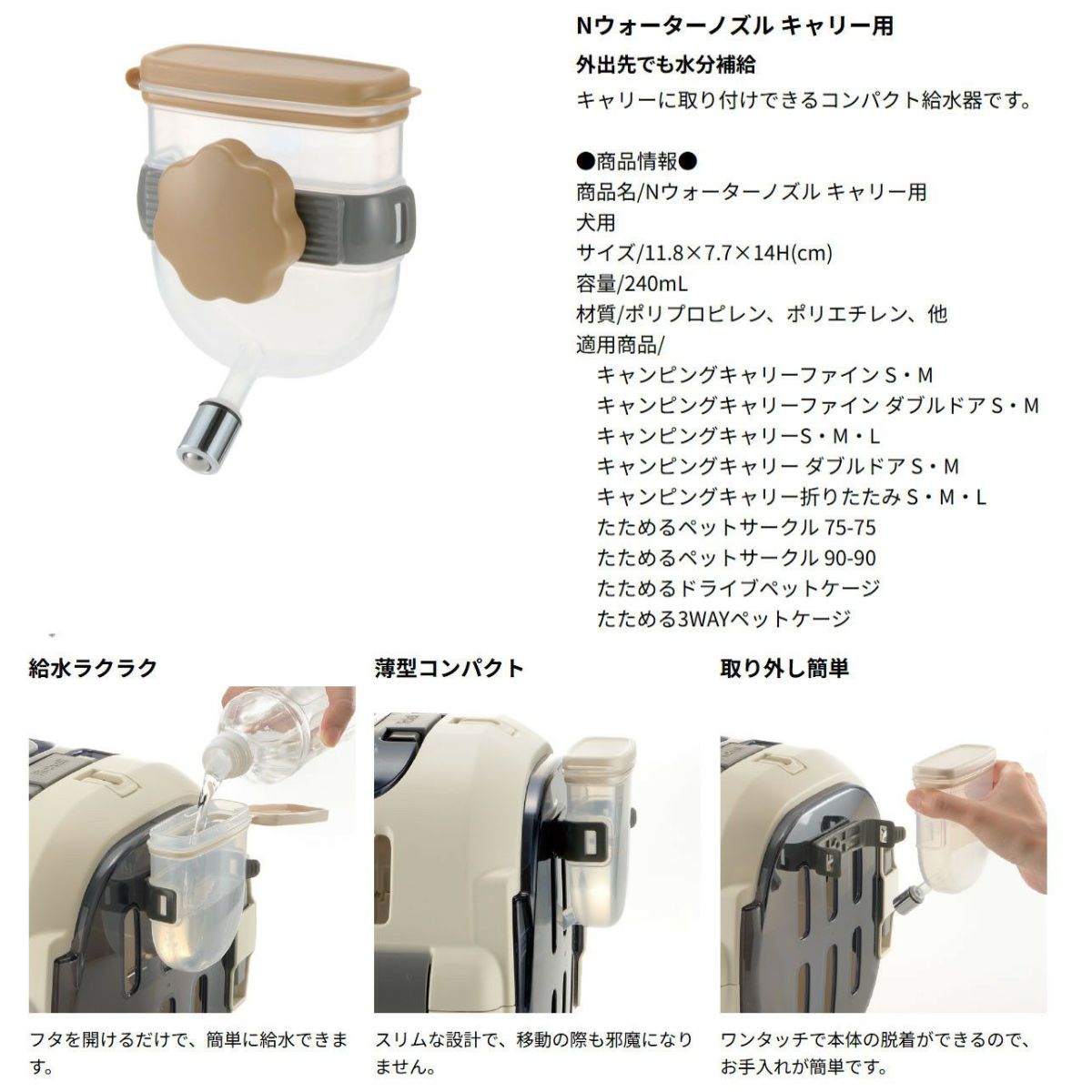 Nウォーターノズル キャリー用

外出先でも水分補給

キャリーに取り付けできるコンパクト給水器です。

●商品情報●
商品名/Nウォーターノズル キャリー用
犬用
サイズ/11.8×7.7×14H(cm)
容量/240mL
材質/ポリプロピレン、ポリエチレン、他
適用商品/
キャンピングキャリーファイン S・M
キャンピングキャリーファイン ダブルドア S・M
キャンピングキャリーS・M・L
キャンピングキャリー ダブルドア S・M
キャンピングキャリー折りたたみ S・M・L
たためるペットサークル 75-75
たためるペットサークル 90-90
たためるドライブペットケージ
たためる3WAYペットケージ

給水ラクラク

フタを開けるだけで、簡単に給水できます。

薄型コンパクト

スリムな設計で、移動の際も邪魔になりません。

取り外し簡単

ワンタッチで本体の脱着ができるので、お手入れが簡単です。