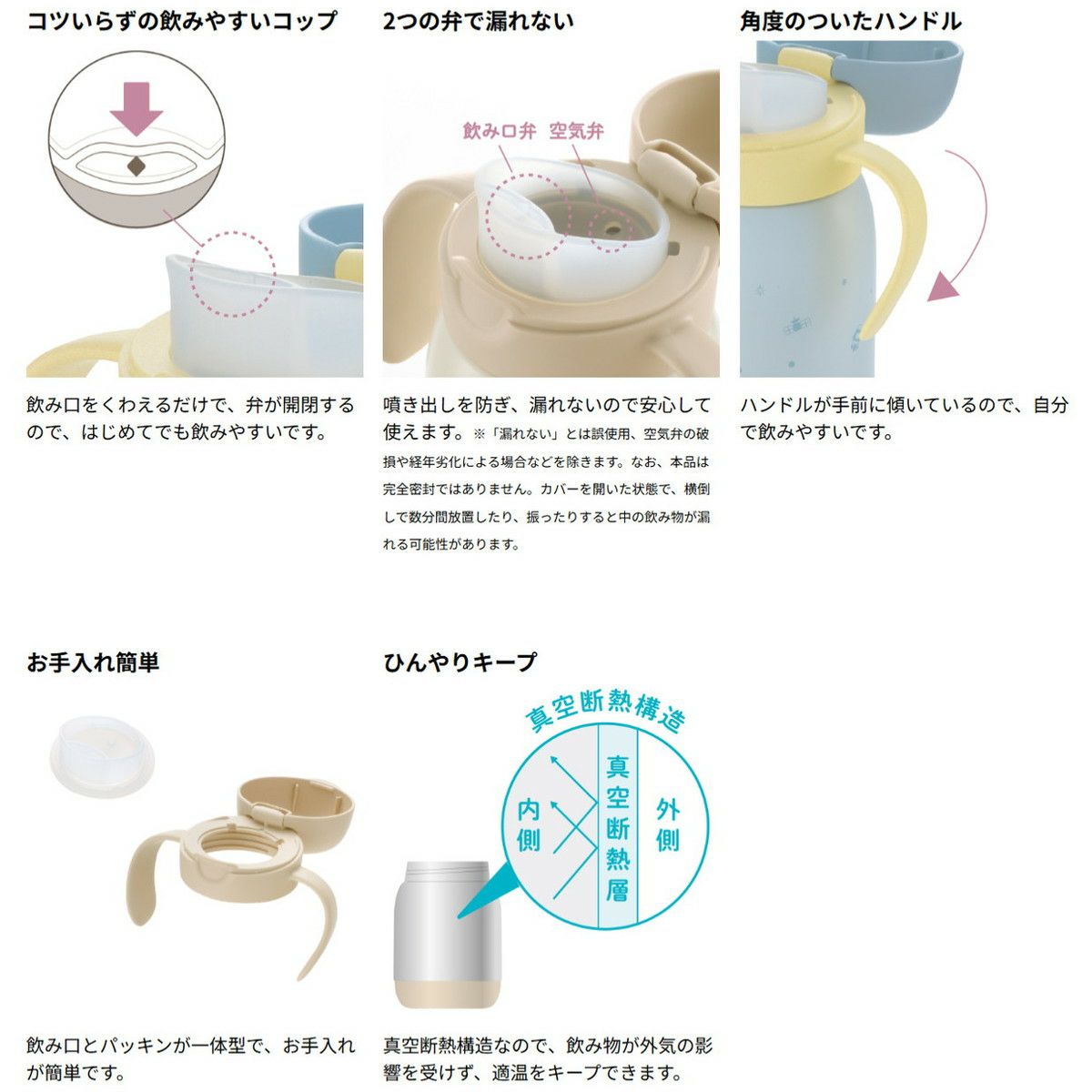 コツいらずの飲みやすいコップ

飲み口をくわえるだけで、弁が開閉するので、はじめてでも飲みやすいです。

2つの弁で漏れない

飲み口弁　空気弁

噴き出しを防ぎ、漏れないので安心して使えます。※「漏れない」とは誤使用、空気弁の破損や経年劣化による場合などを除きます。なお、本品は完全密封ではありません。カバーを開いた状態で、横倒しで数分間放置したり、振ったりすると中の飲み物が漏れる可能性があります。

角度のついたハンドル

ハンドルが手前に傾いているので、自分で飲みやすいです。

お手入れ簡単

飲み口とパッキンが一体型で、お手入れが簡単です。

ひんやりキープ

真空断熱構造

内側

真空断熱層

外側

真空断熱構造なので、飲み物が外気の影響を受けず、適温をキープできます。