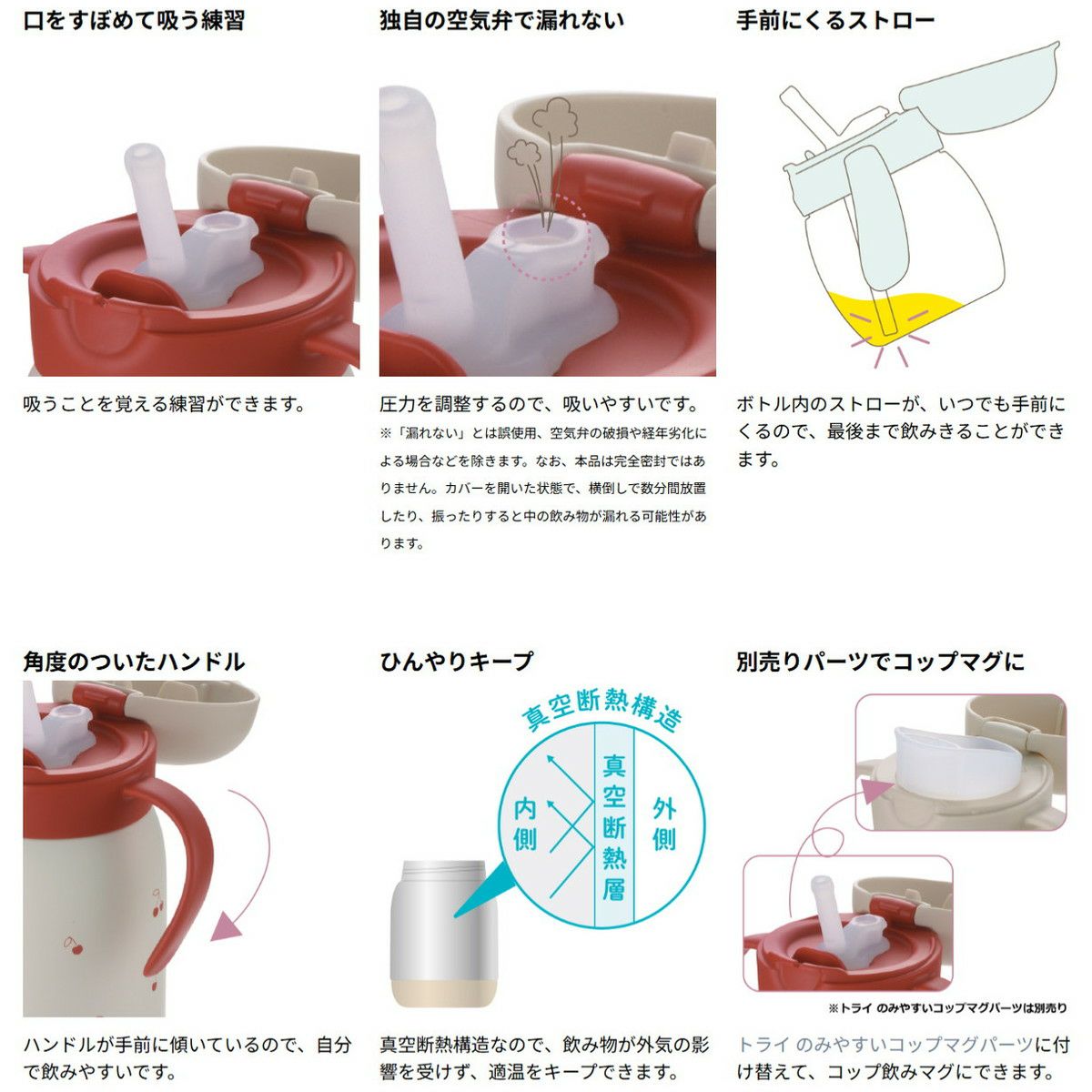 口をすぼめて吸う練習

吸うことを覚える練習ができます。

独自の空気弁で漏れない

圧力を調整するので、吸いやすいです。

※「漏れない」とは誤使用、空気弁の破損や経年劣化による場合などを除きます。なお、本品は完全密封ではありません。カバーを開いた状態で、横倒しで数分間放置したり、振ったりすると中の飲み物が漏れる可能性があります。

手前にくるストロー

ボトル内のストローが、いつでも手前にくるので、最後まで飲みきることができます。

角度のついたハンドル

ハンドルが手前に傾いているので、自分で飲みやすいです。

ひんやりキープ

真空断熱構造

内側

真空断熱層

外側

真空断熱構造なので、飲み物が外気の影響を受けず、適温をキープできます。

別売りパーツでコップマグに

※トライ のみやすいコップマグパーツは別売り

トライ のみやすいコップマグパーツに付け替えて、コップ飲みマグにできます。