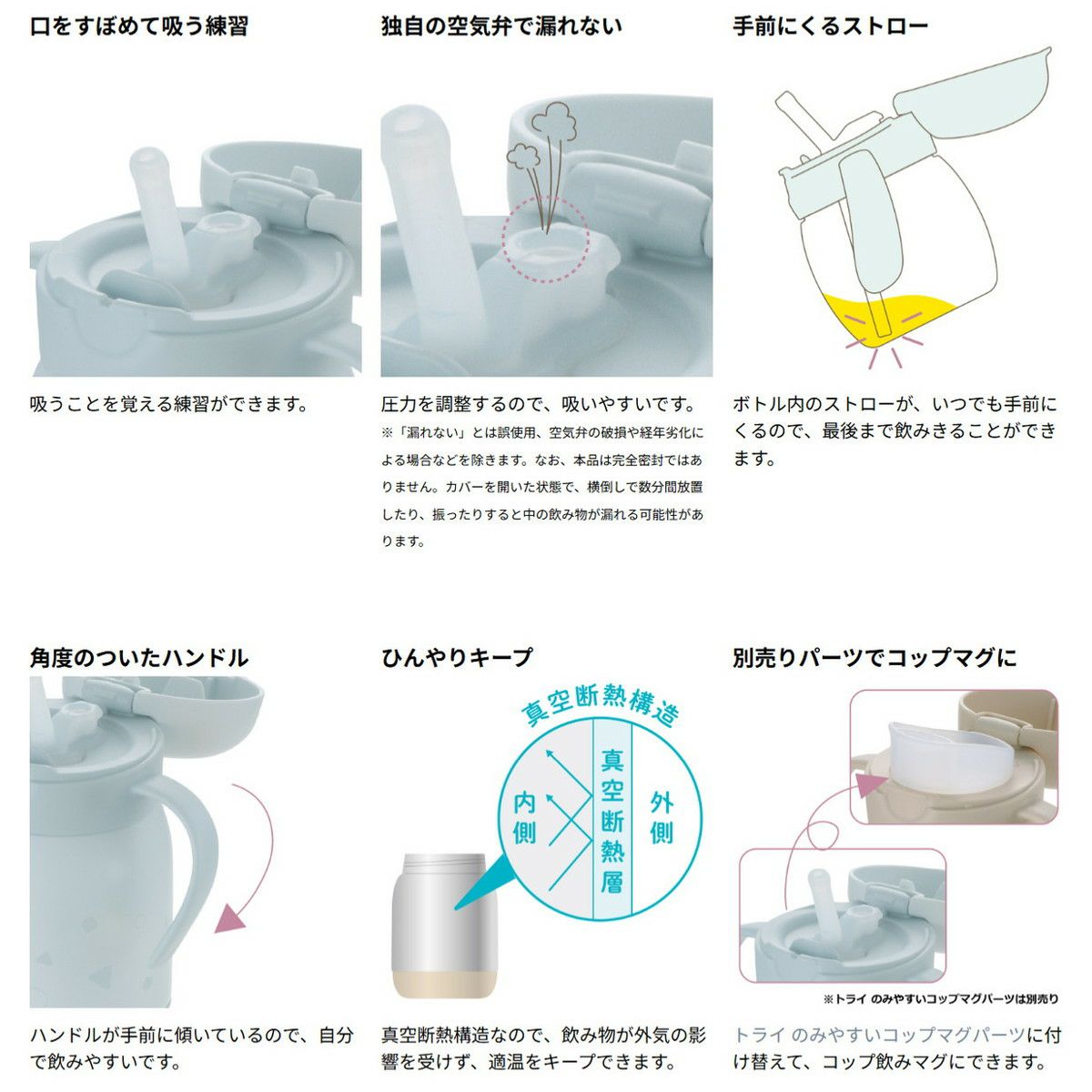 口をすぼめて吸う練習

吸うことを覚える練習ができます。

独自の空気弁で漏れない

圧力を調整するので、吸いやすいです。

※「漏れない」とは誤使用、空気弁の破損や経年劣化による場合などを除きます。なお、本品は完全密封ではありません。カバーを開いた状態で、横倒しで数分間放置したり、振ったりすると中の飲み物が漏れる可能性があります。

手前にくるストロー

ボトル内のストローが、いつでも手前にくるので、最後まで飲みきることができます。

角度のついたハンドル

ハンドルが手前に傾いているので、自分で飲みやすいです。

ひんやりキープ

真空断熱構造

内側

真空断熱層

外側

真空断熱構造なので、飲み物が外気の影響を受けず、適温をキープできます。

別売りパーツでコップマグに

※トライ のみやすいコップマグパーツは別売り

トライ のみやすいコップマグパーツに付け替えて、コップ飲みマグにできます。