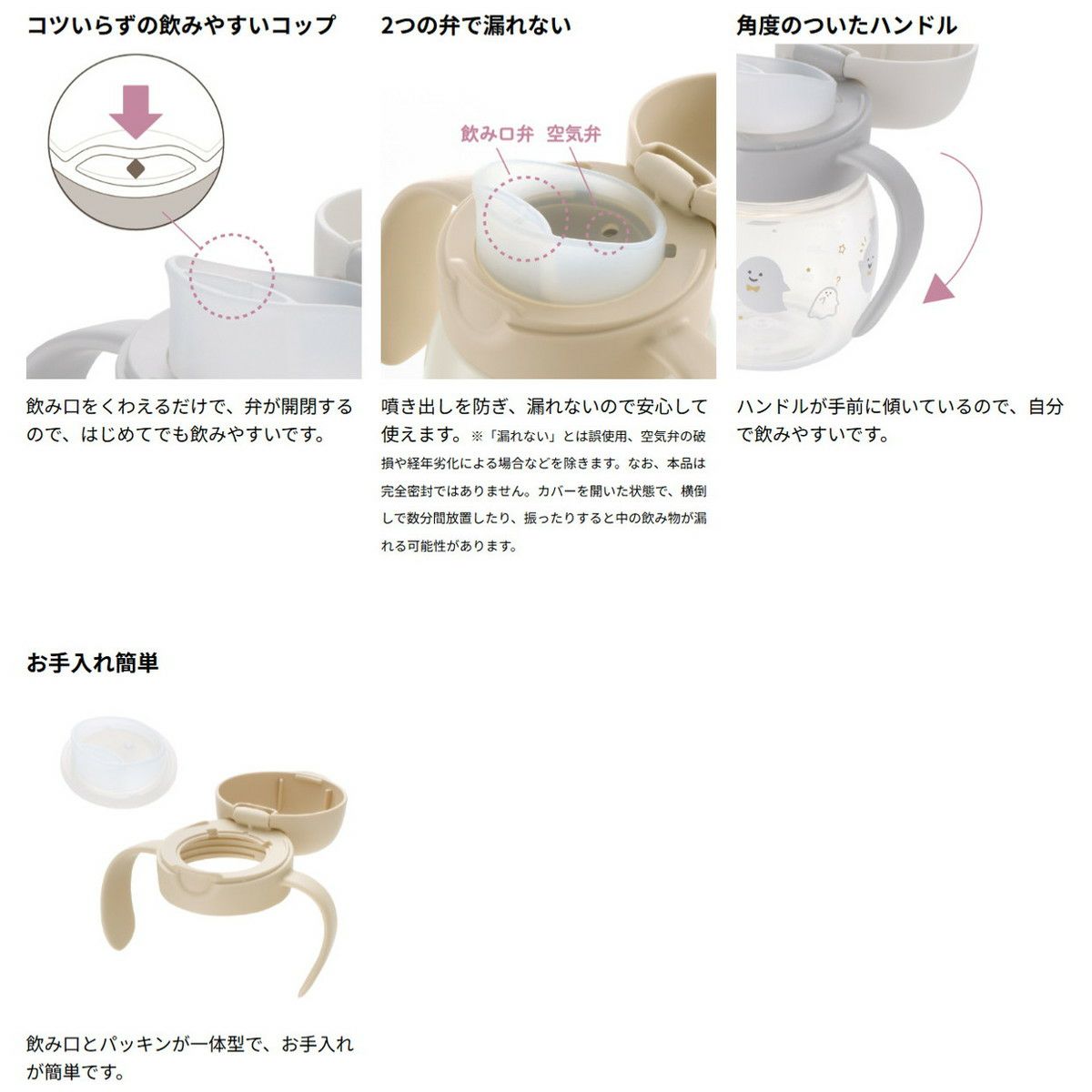 コツいらずの飲みやすいコップ

飲み口をくわえるだけで、弁が開閉するので、はじめてでも飲みやすいです。

2つの弁で漏れない

飲み口弁 空気弁

噴き出しを防ぎ、漏れないので安心して使えます。※「漏れない」とは誤使用、空気弁の破損や経年劣化による場合などを除きます。なお、本品は完全密封ではありません。カバーを開いた状態で、横倒しで数分間放置したり、振ったりすると中の飲み物が漏れる可能性があります。

角度のついたハンドル

ハンドルが手前に傾いているので、自分で飲みやすいです。

お手入れ簡単

飲み口とパッキンが一体型で、お手入れが簡単です。