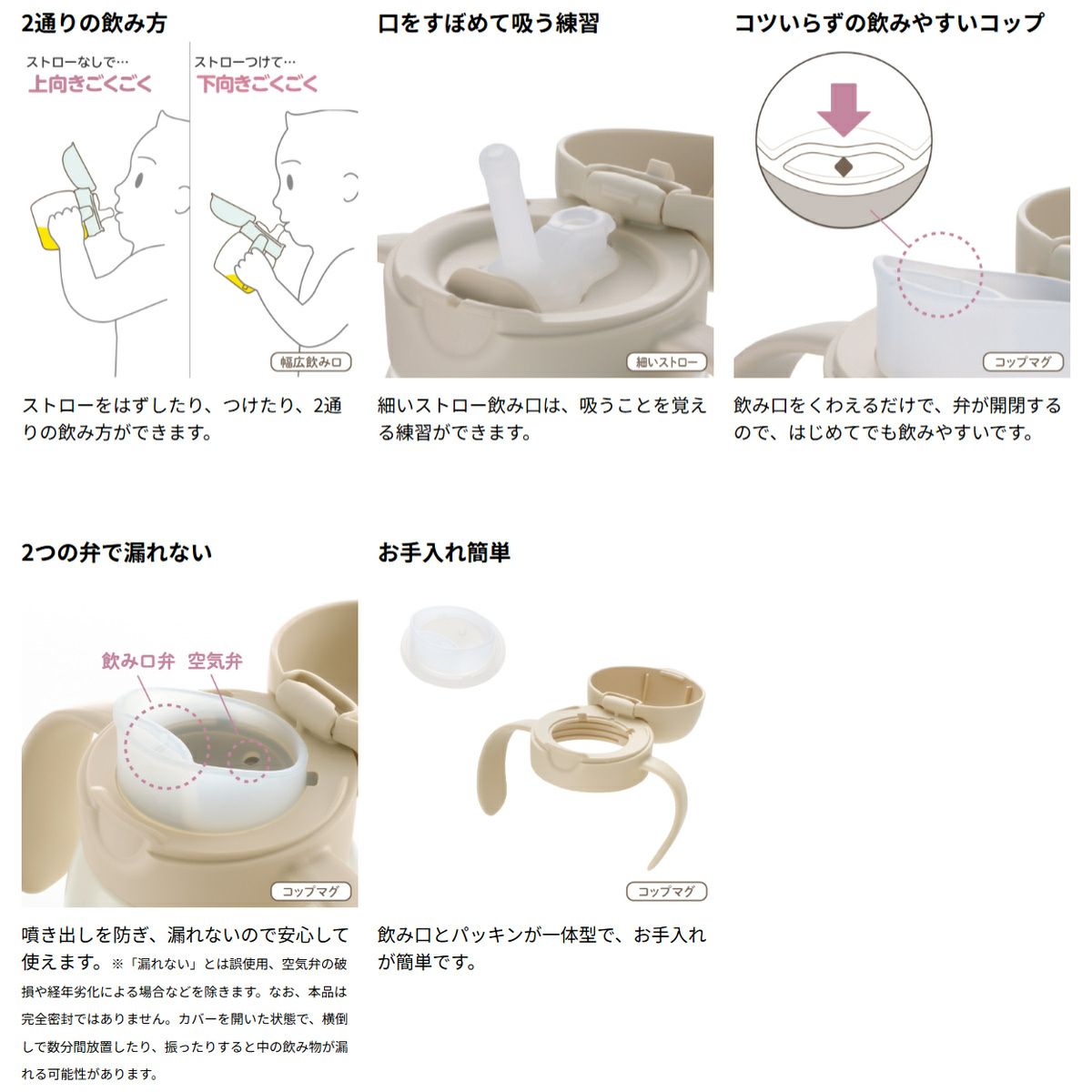 2通りの飲み方

ストローなしで…
上向きごくごく

ストローつけて…
下向きごくごく

幅広飲み口

ストローをはずしたり、つけたり、2通りの飲み方ができます。

口をすぼめて吸う練習

細いストロー

細いストロー飲み口は、吸うことを覚える練習ができます。

コツいらずの飲みやすいコップ

コップマグ

飲み口をくわえるだけで、弁が開閉するので、はじめてでも飲みやすいです。

2つの弁で漏れない

飲み口弁　空気弁

コップマグ

噴き出しを防ぎ、漏れないので安心して使えます。※「漏れない」とは誤使用、空気弁の破損や経年劣化による場合などを除きます。なお、本品は完全密封ではありません。カバーを開いた状態で、横倒しで数分間放置したり、振ったりすると中の飲み物が漏れる可能性があります。

お手入れ簡単

コップマグ

飲み口とパッキンが一体型で、お手入れが簡単です。