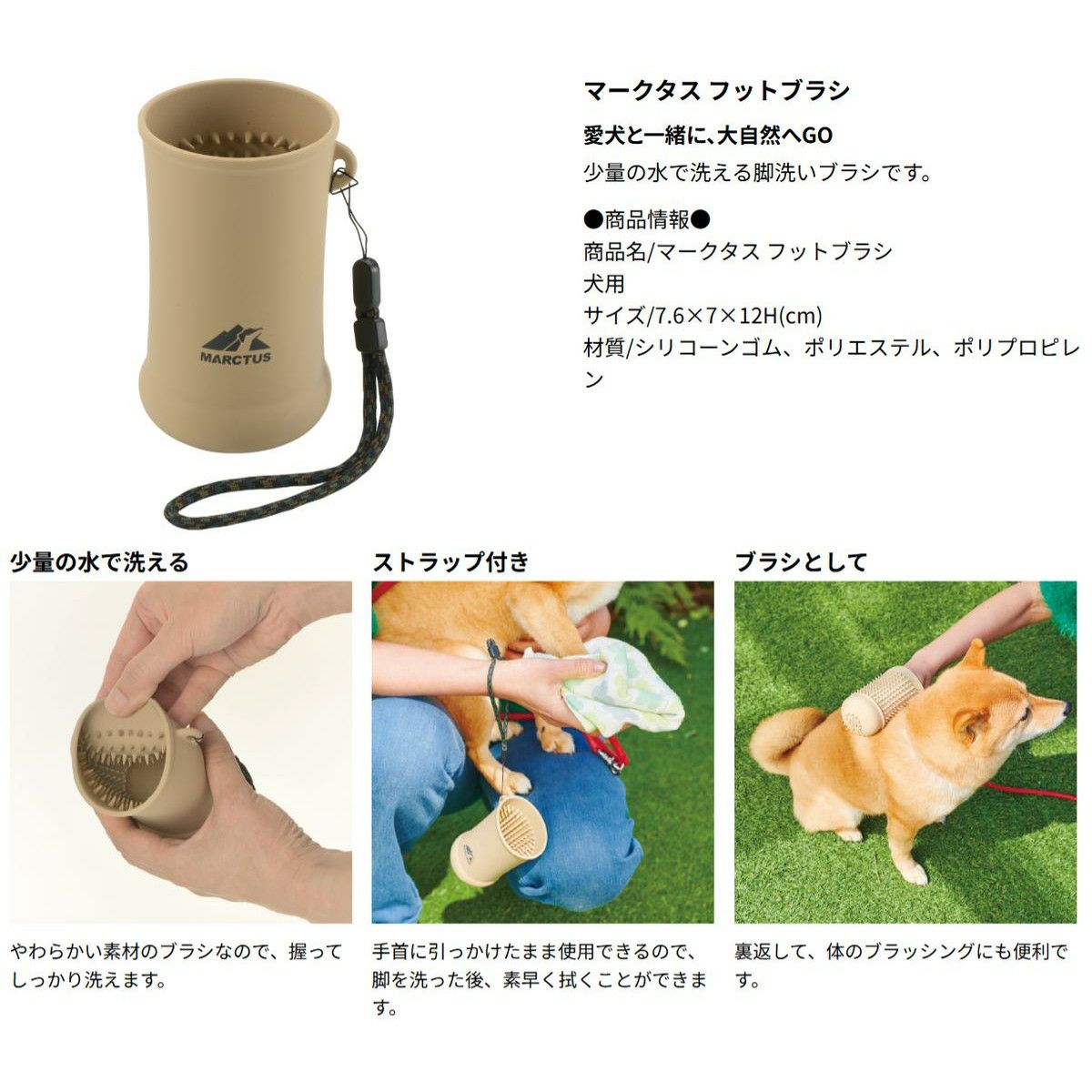 MARCTUS

マークタス フットブラシ

愛犬と一緒に、大自然へGO

少量の水で洗える脚洗いブラシです。

●商品情報●
商品名/マークタス フットブラシ
犬用
サイズ/7.6×7×12H(cm)
材質/シリコーンゴム、ポリエステル、ポリプロピレン

少量の水で洗える

やわらかい素材のブラシなので、握ってしっかり洗えます。

ストラップ付き

手首に引っかけたまま使用できるので、脚を洗った後、素早く拭くことができます。

ブラシとして

裏返して、体のブラッシングにも便利です。