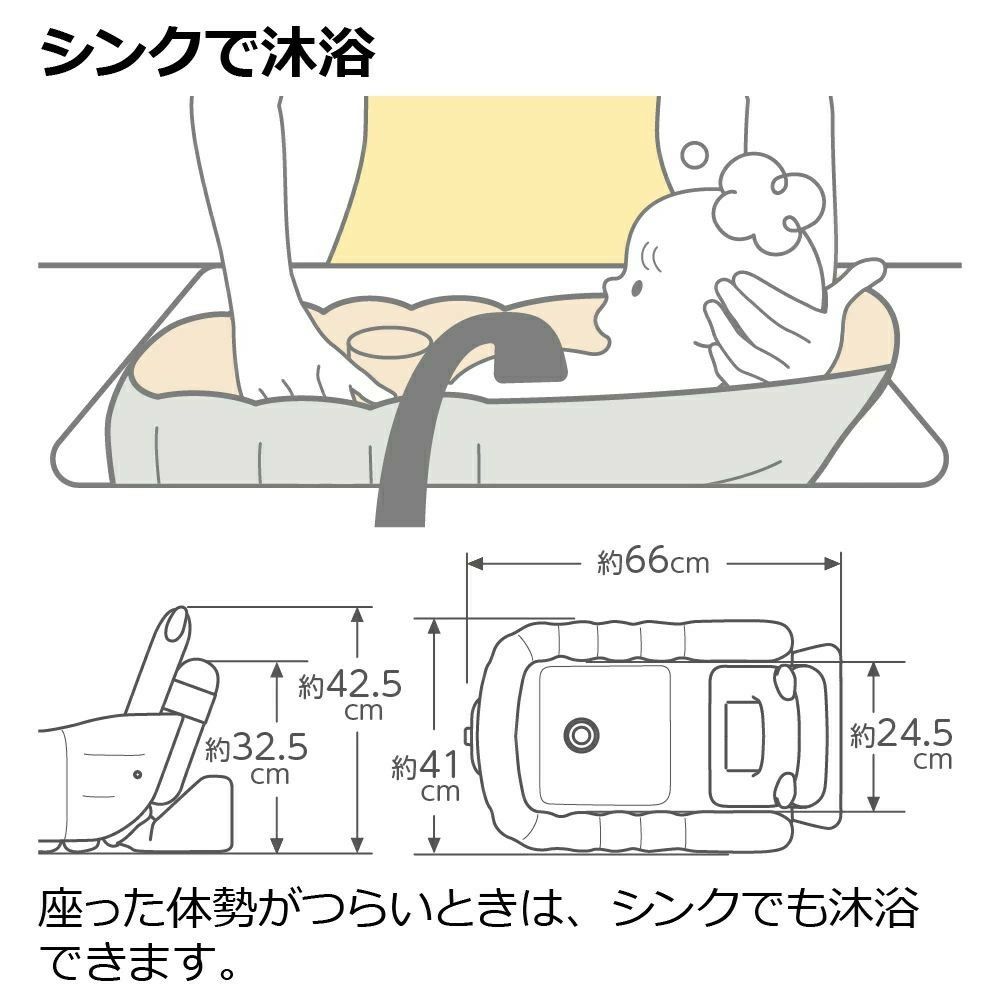 シンクで沐浴

約66cm

約42.5cm

約32.5cm

約41cm

約24.5cm

座った体勢がつらいときは、シンクでも沐浴できます。